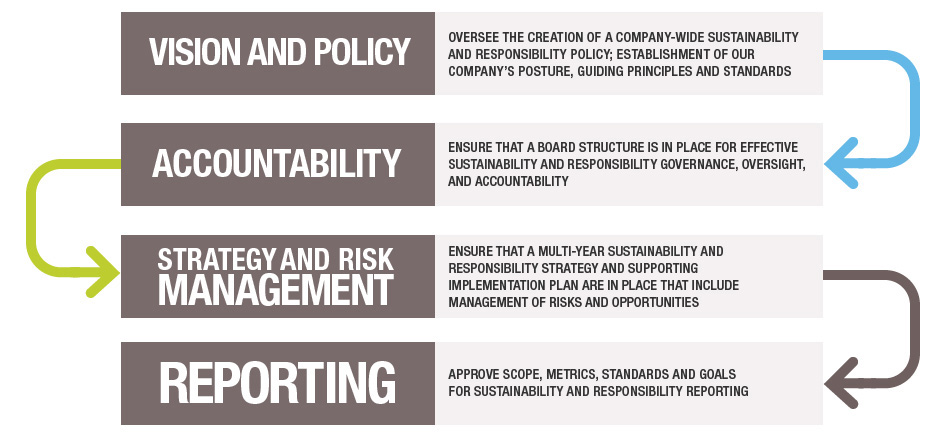 VISION AND POLICY

OVERSEE THE CREATION OF A COMPANY-WIDE SUSTAINABILITY AND RESPONSIBILITY POLICY; ESTABLISHMENT OF OUR COMPANY'S POSTURE, GUIDING PRINCIPLES AND STANDARDS

ACCOUNTABILITY

ENSURE THAT A BOARD STRUCTURE IS IN PLACE FOR EFFECTIVE SUSTAINABILITY AND RESPONSIBILITY GOVERNANCE, OVERSIGHT, AND ACCOUNTABILITY

STRATEGY AND RISK MANAGEMENT

ENSURE THAT A MULTI-YEAR SUSTAINABILITY AND RESPONSIBILITY STRATEGY AND SUPPORTING IMPLEMENTATION PLAN ARE IN PLACE THAT INCLUDE MANAGEMENT OF RISKS AND OPPORTUNITIES

REPORTING

APPROVE SCOPE, METRICS, STANDARDS AND GOALS FOR SUSTAINABILITY AND RESPONSIBILITY REPORTING